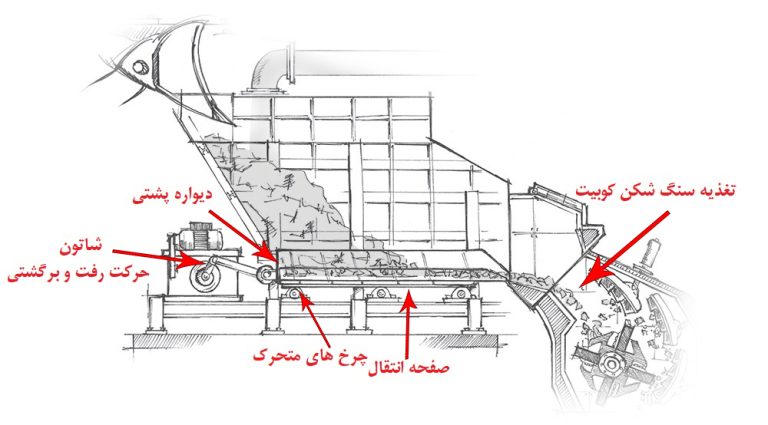 تغذیه سنگ شکن کوبیت

دیواره پشتی

شاتون
حرکت رفت و برگشتی

چرخ های متحرک

صفحه انتقال